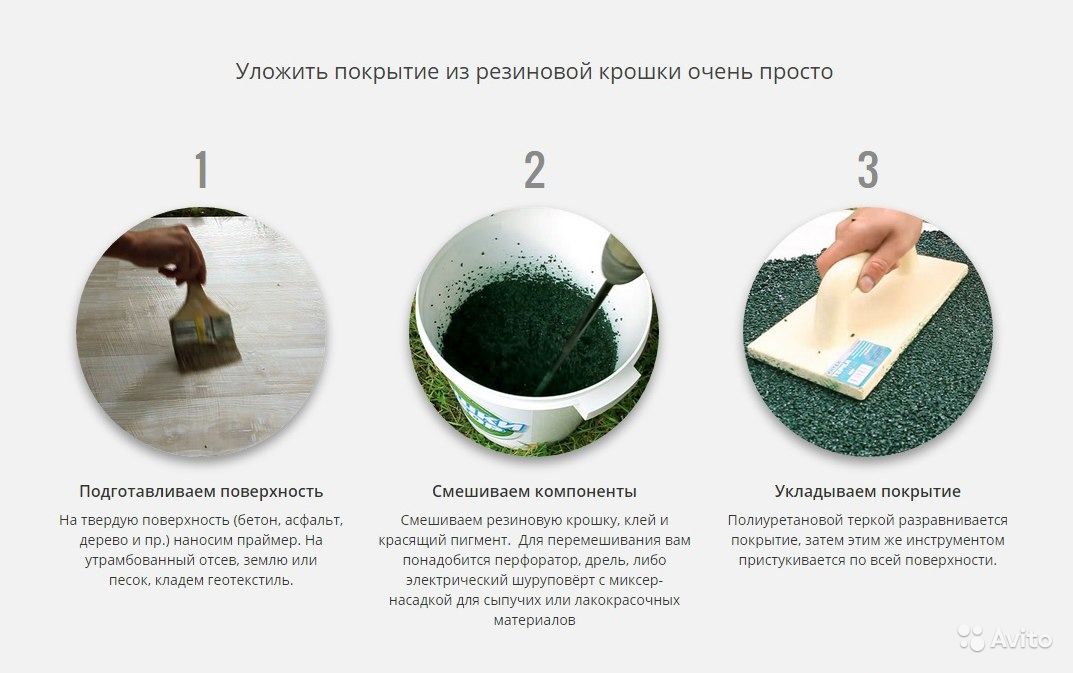 Уложить покрытие из резиновой крошки очень просто

1

Подготавливаем поверхность

На твердую поверхность (бетон, асфальт, дерево и пр.) наносим праймер. На утрамбованный отсев, землю или песок, кладем геотекстиль.

2

Смешиваем компоненты

Смешиваем резиновую крошку, клей и красящий пигмент. Для перемешивания вам понадобится перфоратор, дрель, либо электрический шуруповёрт с миксер-насадкой для сыпучих или лакокрасочных материалов

3

Укладываем покрытие

Полиуретановой теркой разравнивается покрытие, затем этим же инструментом пристукивается по всей поверхности.

Avito